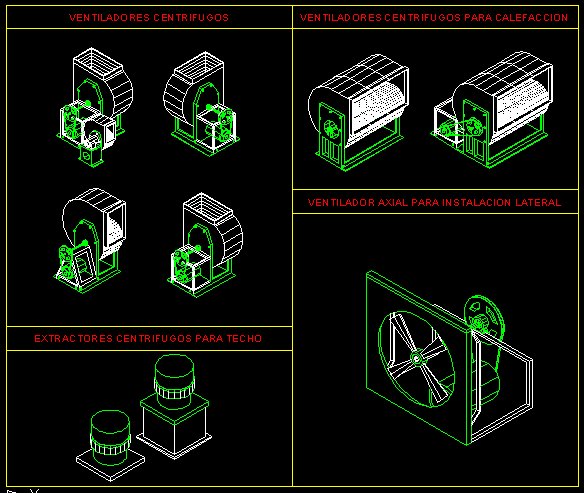 VENTILADORES CENTRIFUGOS

VENTILADORES CENTRIFUGOS PARA CALEFACCION

VENTILADOR AXIAL PARA INSTALACION LATERAL

EXTRACTORES CENTRIFUGOS PARA TECHO